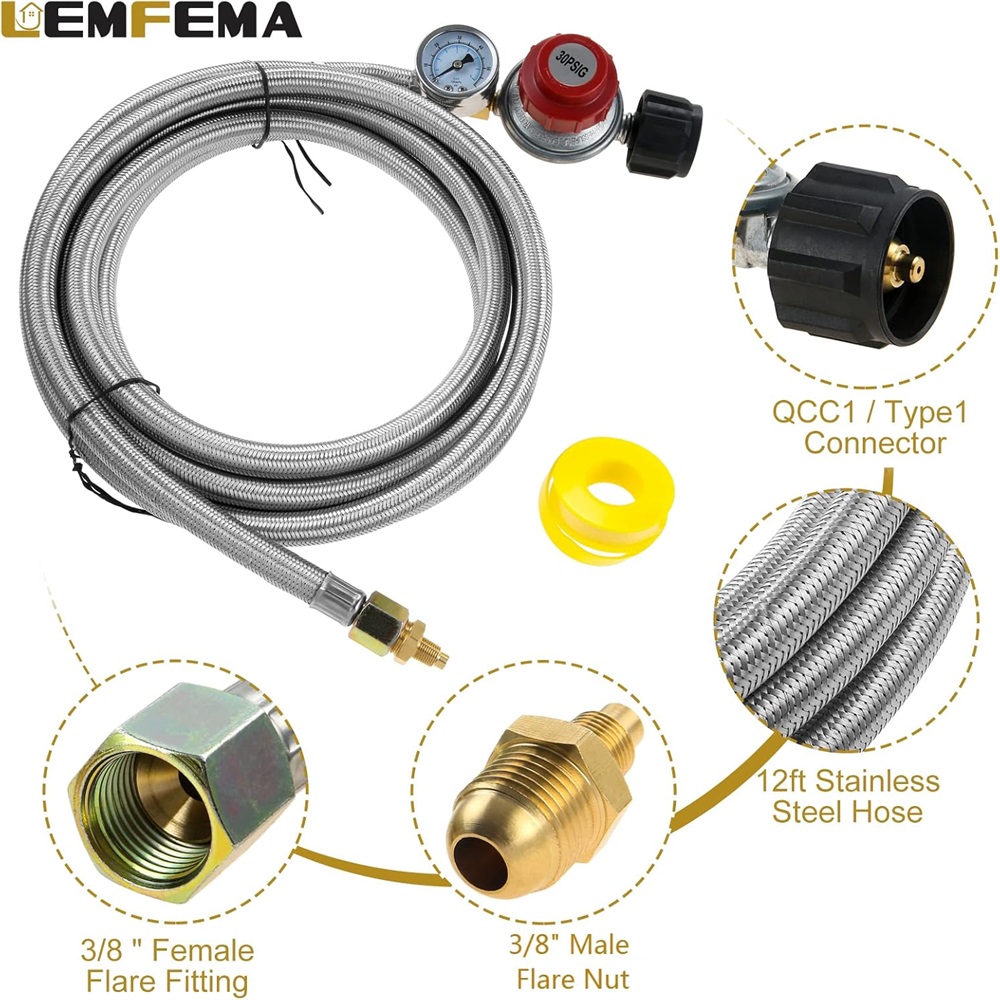 LEMFEMA

30PSIG

QCC1 / Type1 Connector

12ft Stainless Steel Hose

3/8 " Female Flare Fitting

3/8" Male Flare Nut